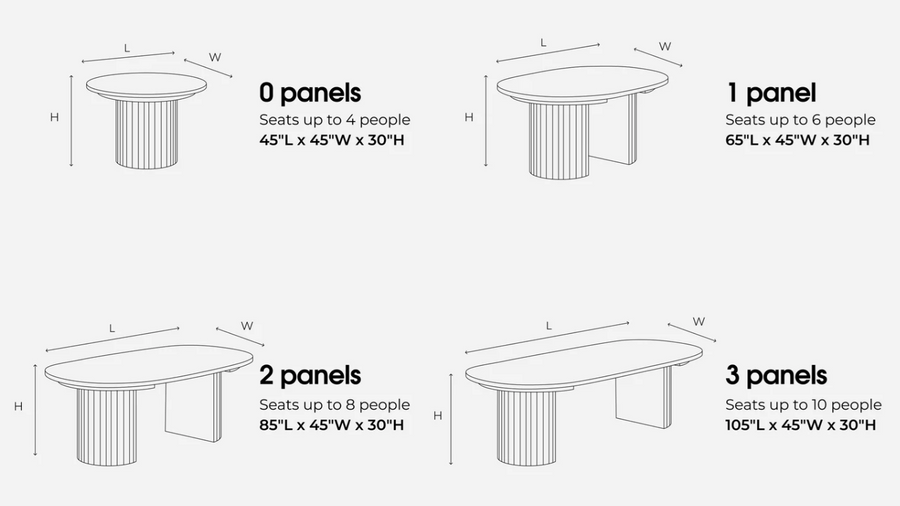 L W H

0 panels
Seats up to 4 people
45"L x 45"W x 30"H

L W H

1 panel
Seats up to 6 people
65"L x 45"W x 30"H

L W H

2 panels
Seats up to 8 people
85"L x 45"W x 30"H

L W H

3 panels
Seats up to 10 people
105"L x 45"W x 30"H